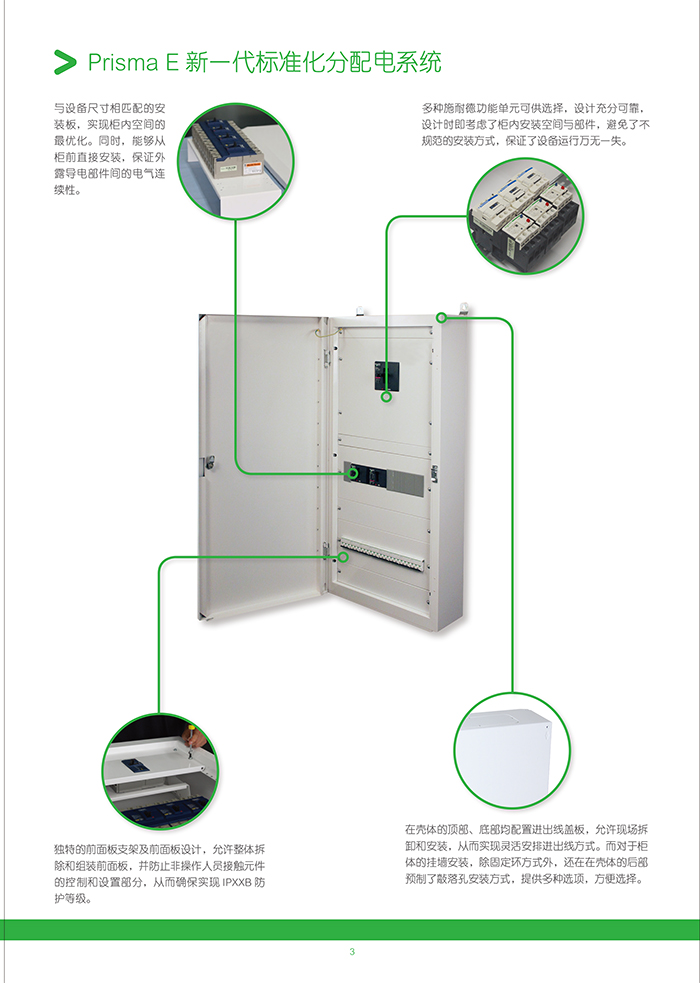 Prisma E 新一代标准化分配电系统

与设备尺寸相匹配的安装板，实现柜内空间的最优化。同时，能够从柜前直接安装，保证外露导电部件间的电气连续性。

多种施耐德功能单元可供选择，设计充分可靠，设计时即考虑了柜内安装空间与部件，避免了不规范的安装方式，保证了设备运行万无一失。

独特的前面板支架及前面板设计，允许整体拆除和组装前面板，并防止非操作人员接触元件的控制和设置部分，从而确保实现 IPXXB 防护等级。

在壳体的顶部、底部均配置进出线盖板，允许现场拆卸和安装，从而实现灵活安排进出线方式。而对于柜体的挂墙安装，除固定环方式外，还在在壳体的后部预制了敲落孔安装方式，提供多种选项，方便选择。

3